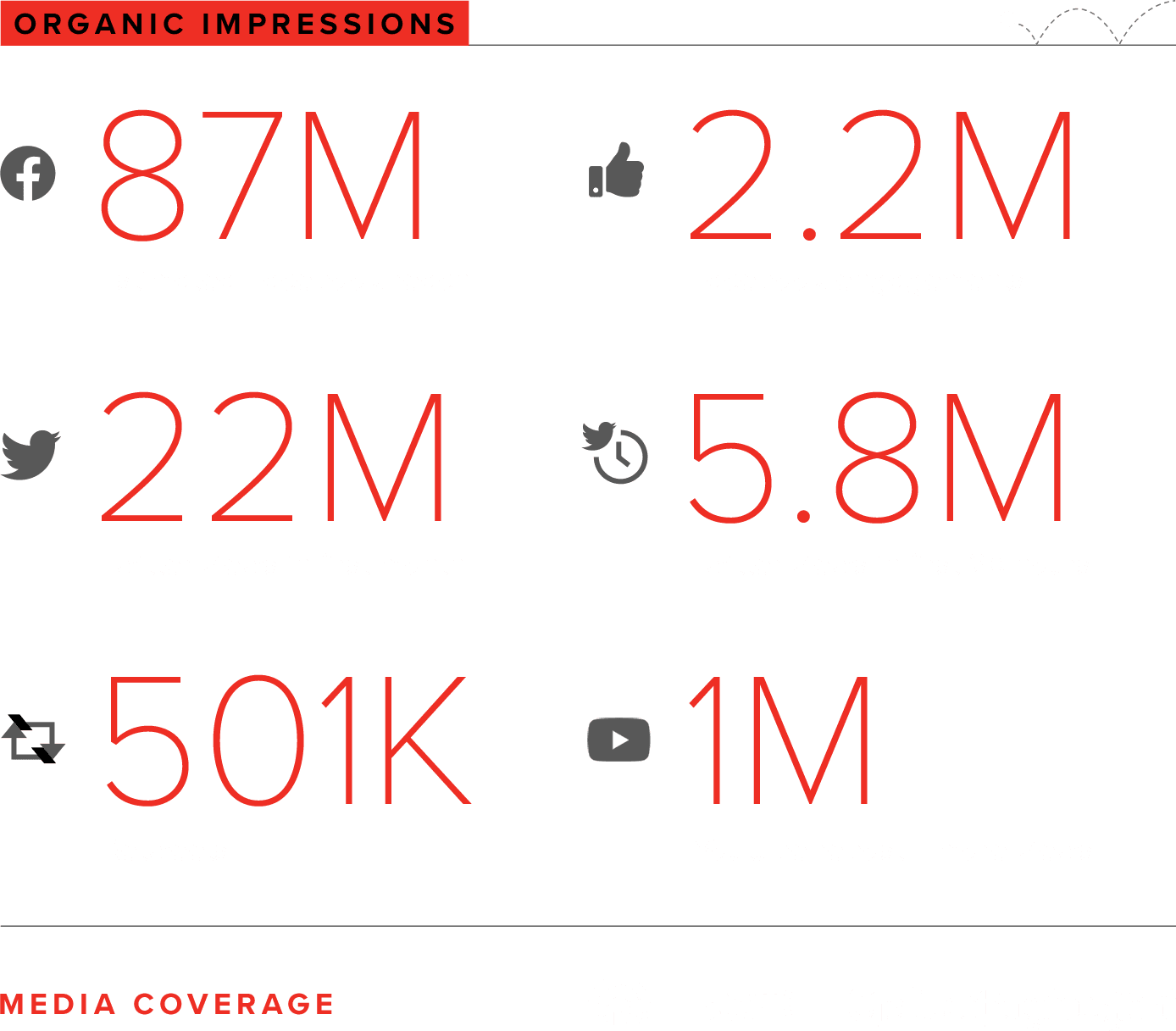 ORGANIC IMPRESSIONS

87M

2.2M

22M

5.8M

501K

1M

MEDIA COVERAGE