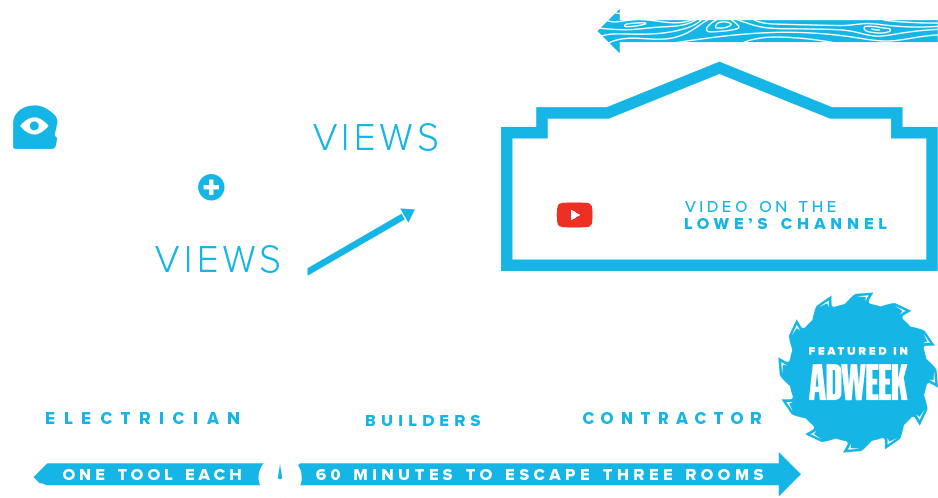 VIEWS

VIEWS

VIDEO ON THE LOWE'S CHANNEL

FEATURED IN ADWEEK

ELECTRICIAN

BUILDERS

CONTRACTOR

ONE TOOL EACH

60 MINUTES TO ESCAPE THREE ROOMS